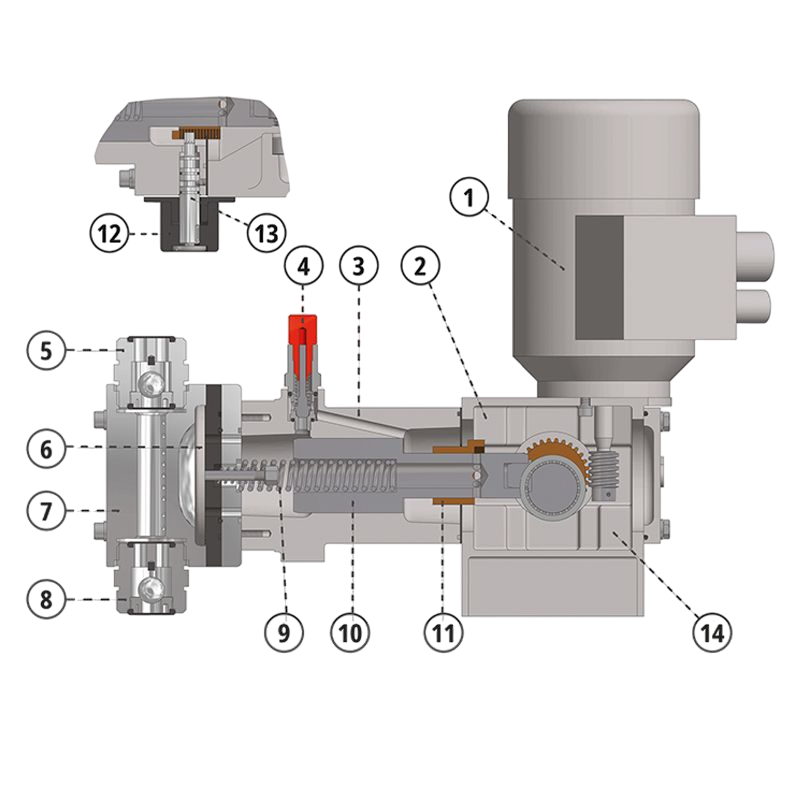 12
13
4
3
2
1
5
6
7
8
9
10
11
14