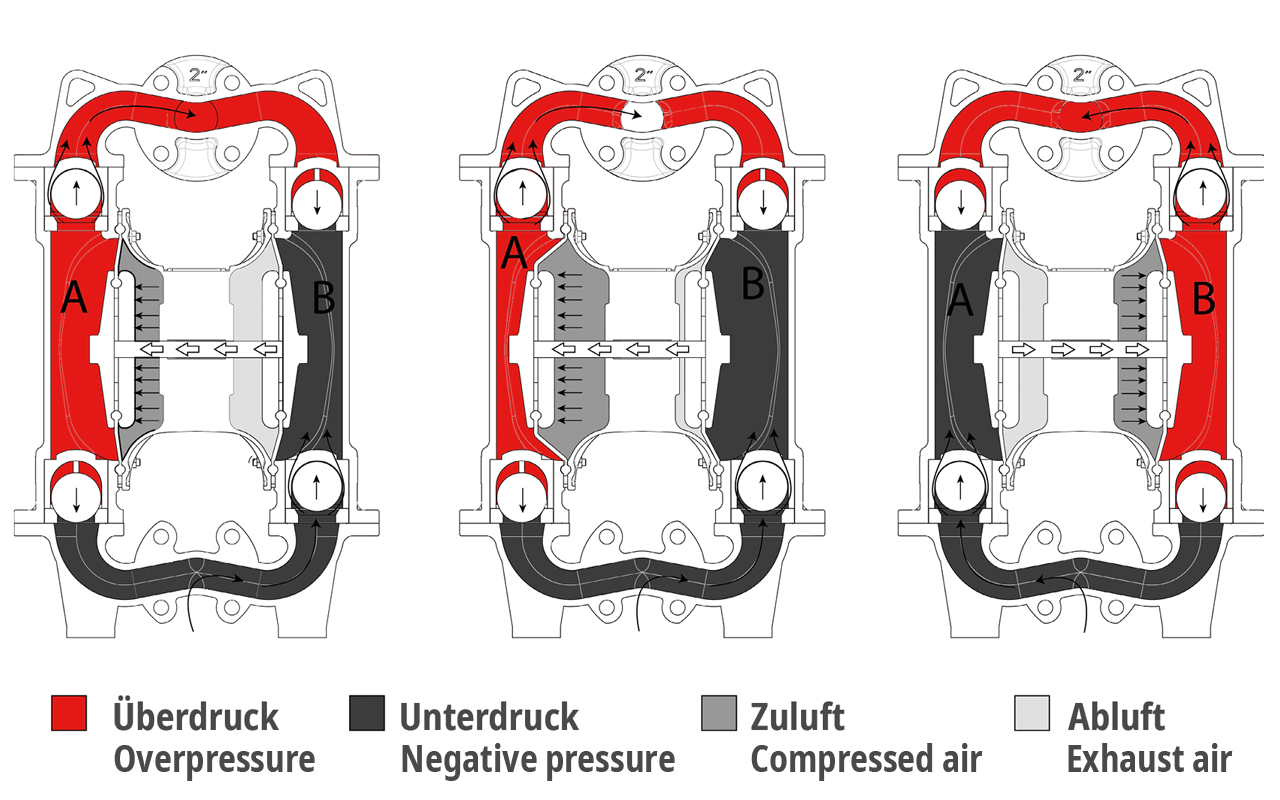 2"

A

B

2"

A

B

2"

A

B

Überdruck
Overpressure

Unterdruck
Negative pressure

Zuluft
Compressed air

Abluft
Exhaust air