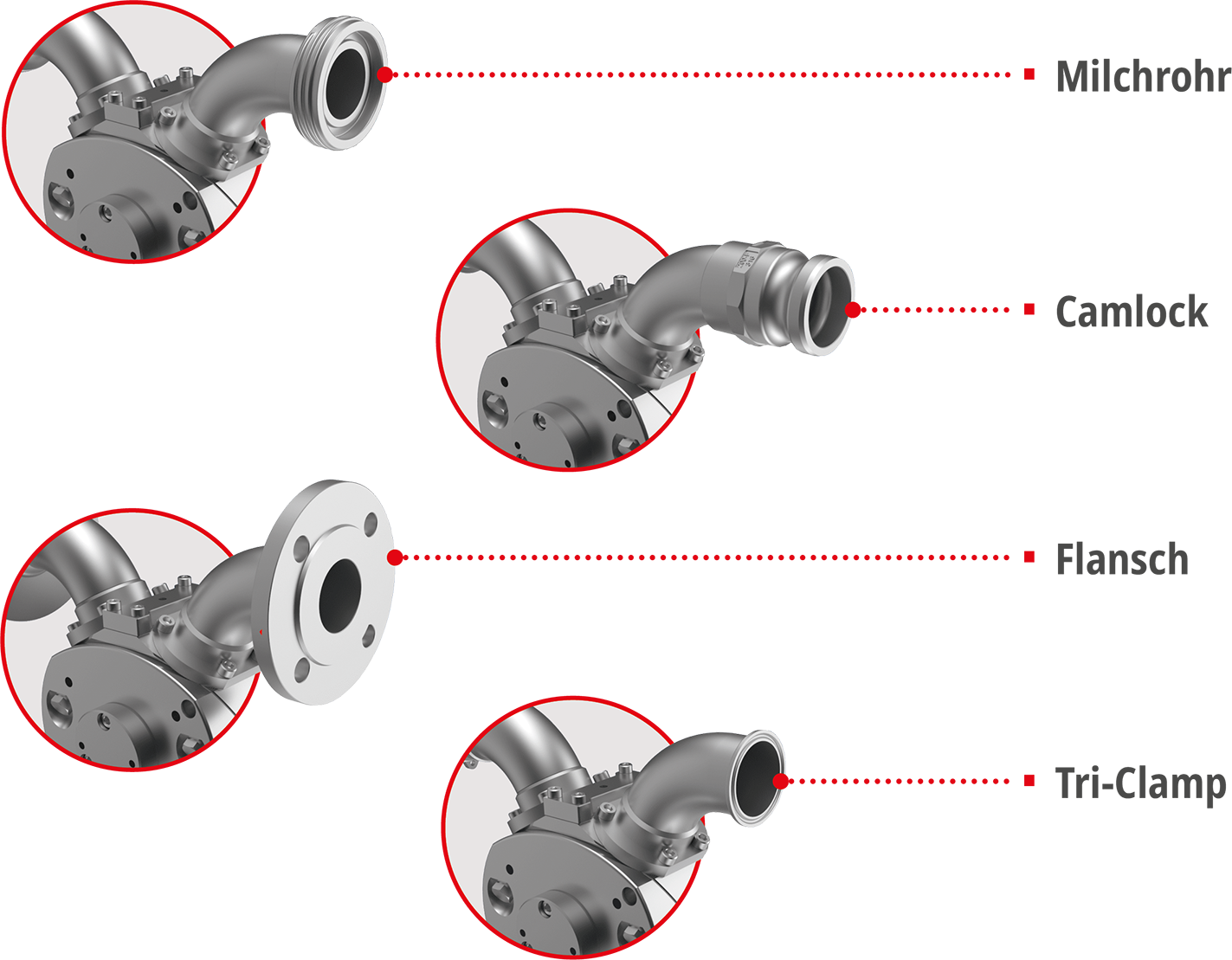 Milchrohr

Camlock

Flansch

Tri-Clamp